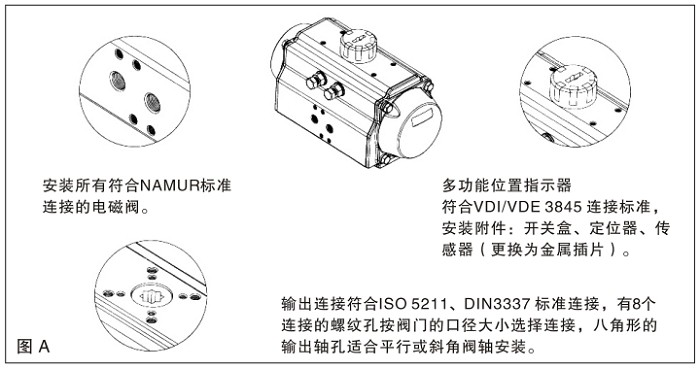 安装所有符合NAMUR标准连接的电磁阀。

多功能位置指示器
符合VDI/VDE 3845 连接标准，安装附件：开关盒、定位器、传感器（更换为金属插片）。

输出连接符合ISO 5211、DIN3337 标准连接，有8个连接的螺纹孔按阀门的口径大小选择连接，八角形的输出轴孔适合平行或斜角阀轴安装。

图 A